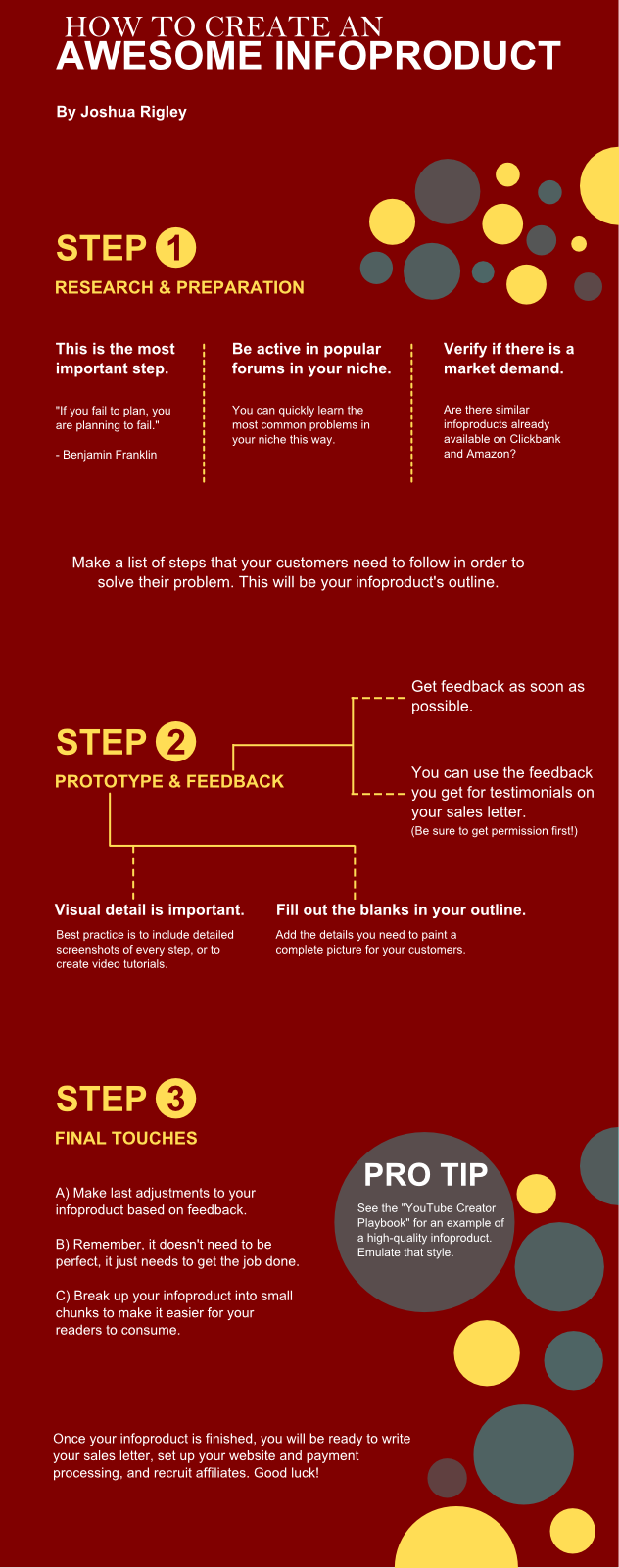 HOW TO CREATE AN
AWESOME INFOPRODUCT

By Joshua Rigley

STEP 1
RESEARCH & PREPARATION

This is the most important step.

"If you fail to plan, you are planning to fail."

- Benjamin Franklin

Be active in popular forums in your niche.

You can quickly learn the most common problems in your niche this way.

Verify if there is a market demand.

Are there similar infoproducts already available on Clickbank and Amazon?

Make a list of steps that your customers need to follow in order to solve their problem. This will be your infoproduct's outline.

STEP 2
PROTOTYPE & FEEDBACK

Get feedback as soon as possible.

You can use the feedback you get for testimonials on your sales letter.
(Be sure to get permission first!)

Visual detail is important.

Best practice is to include detailed screenshots of every step, or to create video tutorials.

Fill out the blanks in your outline.

Add the details you need to paint a complete picture for your customers.

STEP 3
FINAL TOUCHES

A) Make last adjustments to your infoproduct based on feedback.

B) Remember, it doesn't need to be perfect, it just needs to get the job done.

C) Break up your infoproduct into small chunks to make it easier for your readers to consume.

PRO TIP

See the "YouTube Creator Playbook" for an example of a high-quality infoproduct. Emulate that style.

Once your infoproduct is finished, you will be ready to write your sales letter, set up your website and payment processing, and recruit affiliates. Good luck!